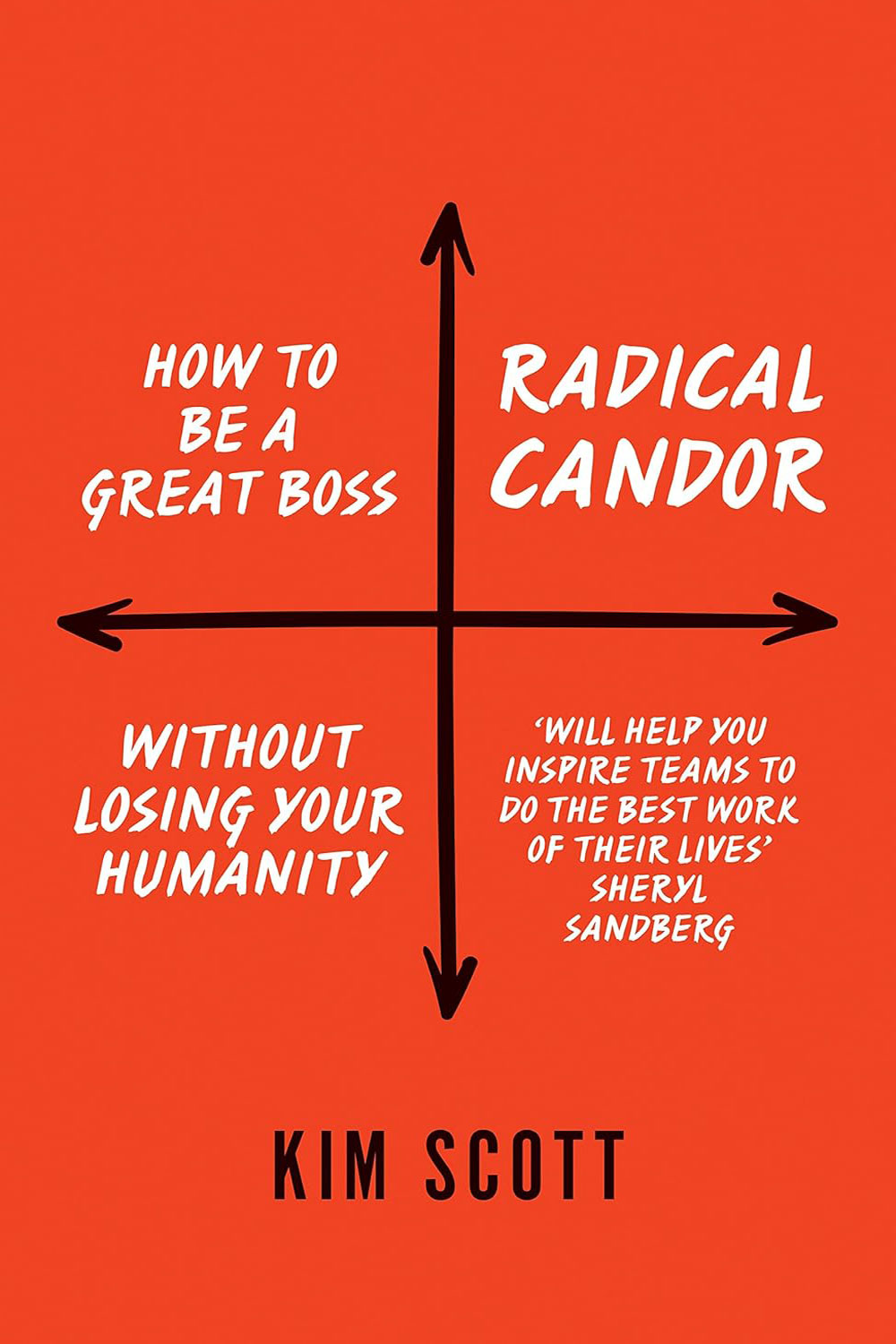 HOW TO BE A GREAT BOSS

RADICAL CANDOR

WITHOUT LOSING YOUR HUMANITY

'WILL HELP YOU INSPIRE TEAMS TO DO THE BEST WORK OF THEIR LIVES'
SHERYL SANDBERG

KIM SCOTT